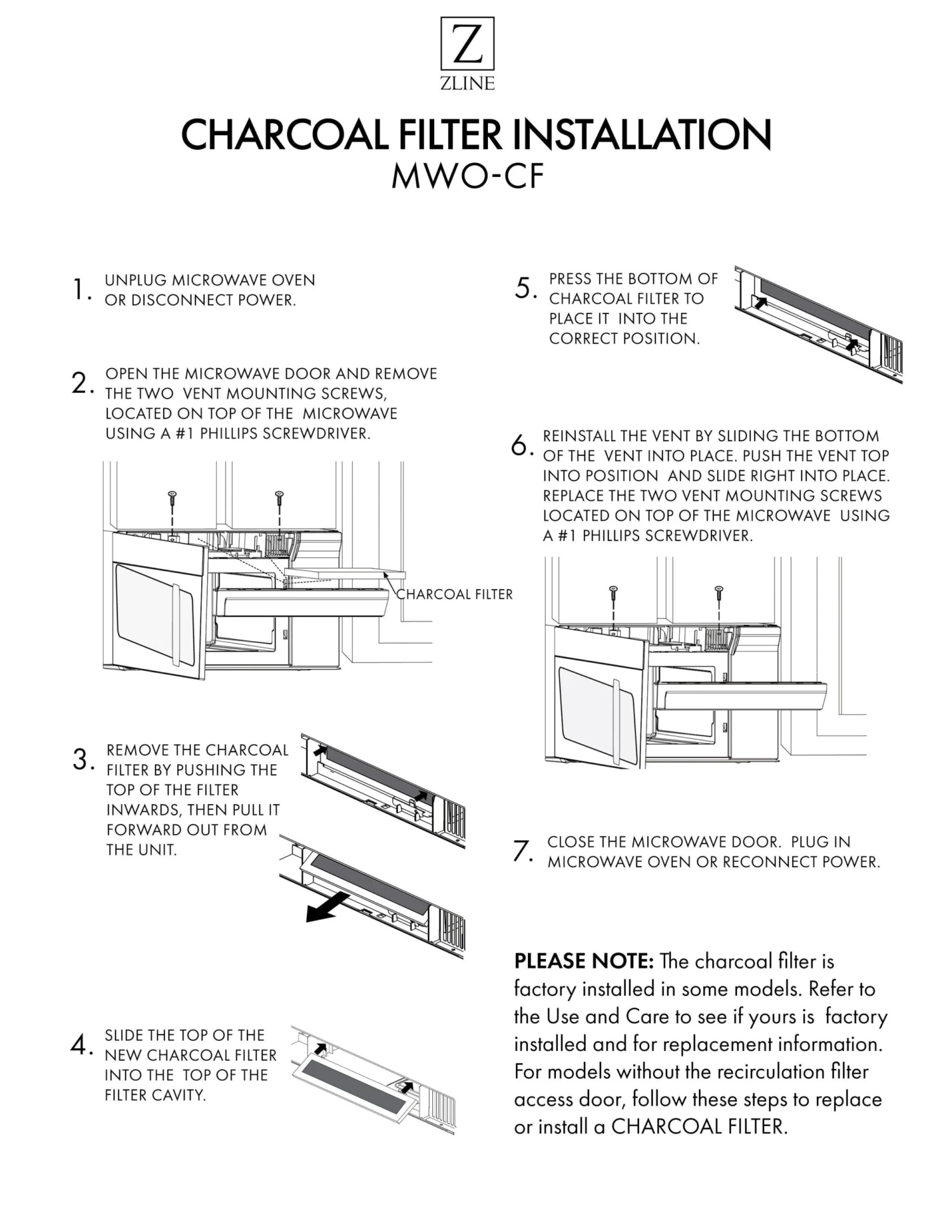 Z
ZLINE

CHARCOAL FILTER INSTALLATION
MWO-CF

1. UNPLUG MICROWAVE OVEN OR DISCONNECT POWER.

2. OPEN THE MICROWAVE DOOR AND REMOVE THE TWO VENT MOUNTING SCREWS, LOCATED ON TOP OF THE MICROWAVE USING A #1 PHILLIPS SCREWDRIVER.

CHARCOAL FILTER

3. REMOVE THE CHARCOAL FILTER BY PUSHING THE TOP OF THE FILTER INWARDS, THEN PULL IT FORWARD OUT FROM THE UNIT.

4. SLIDE THE TOP OF THE NEW CHARCOAL FILTER INTO THE TOP OF THE FILTER CAVITY.

5. PRESS THE BOTTOM OF CHARCOAL FILTER TO PLACE IT INTO THE CORRECT POSITION.

6. REINSTALL THE VENT BY SLIDING THE BOTTOM OF THE VENT INTO PLACE. PUSH THE VENT TOP INTO POSITION AND SLIDE RIGHT INTO PLACE. REPLACE THE TWO VENT MOUNTING SCREWS LOCATED ON TOP OF THE MICROWAVE USING A #1 PHILLIPS SCREWDRIVER.

7. CLOSE THE MICROWAVE DOOR. PLUG IN MICROWAVE OVEN OR RECONNECT POWER.

PLEASE NOTE: The charcoal filter is factory installed in some models. Refer to the Use and Care to see if yours is factory installed and for replacement information. For models without the recirculation filter access door, follow these steps to replace or install a CHARCOAL FILTER.