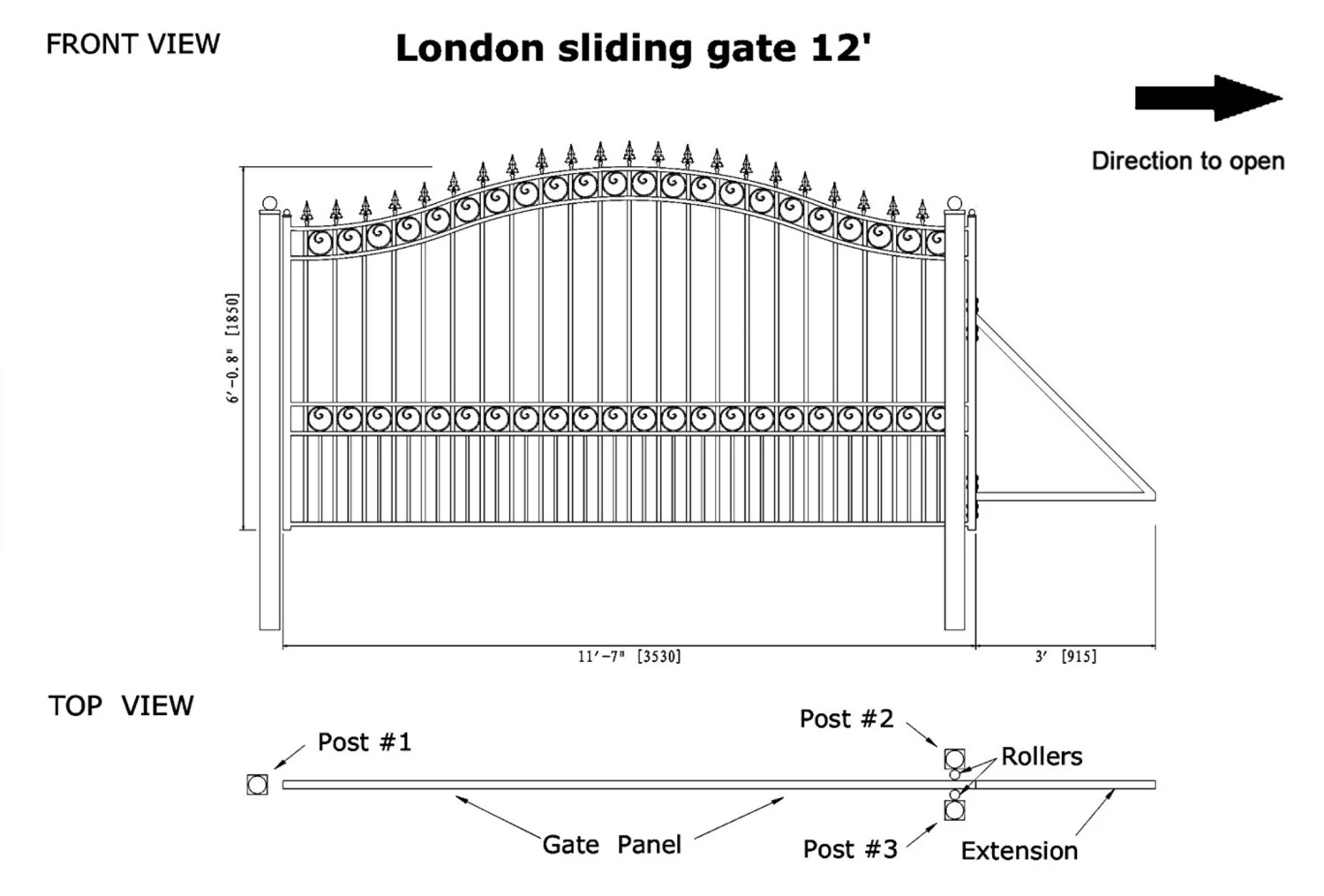 FRONT VIEW

London sliding gate 12'

Direction to open

6'-0.8" [1850]

11'-7" [3530]

3' [915]

TOP VIEW

Post #1

Post #2

Rollers

Gate Panel

Post #3

Extension